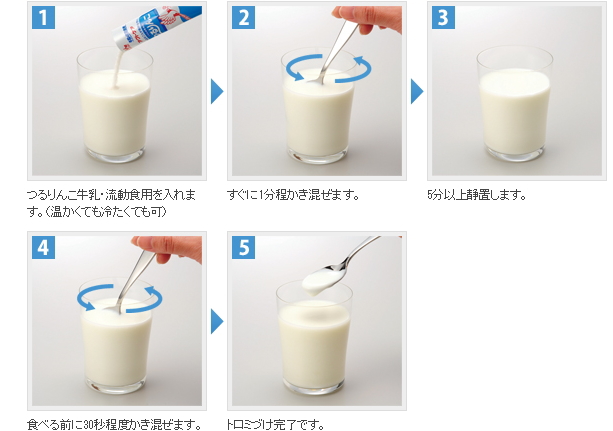 1

つるりんこ牛乳・流動食用を入れます。(温かくても冷たくても可)

2

すぐに1分程かき混ぜます。

3

5分以上静置します。

4

食べる前に30秒程度かき混ぜます。

5

トロミづけ完了です。